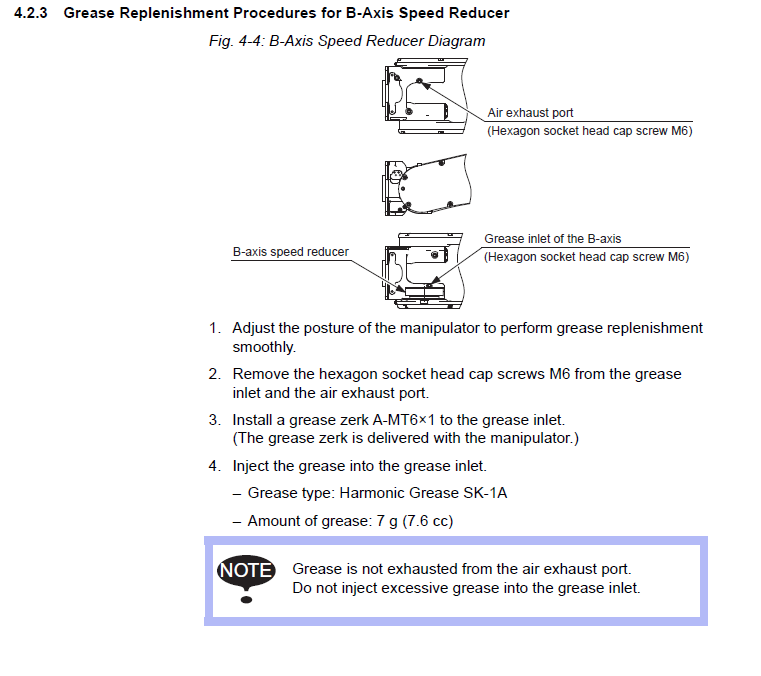 4.2.3 Grease Replenishment Procedures for B-Axis Speed Reducer

Fig. 4-4: B-Axis Speed Reducer Diagram

Air exhaust port
(Hexagon socket head cap screw M6)

B-axis speed reducer

Grease inlet of the B-axis
(Hexagon socket head cap screw M6)

1. Adjust the posture of the manipulator to perform grease replenishment smoothly.

2. Remove the hexagon socket head cap screws M6 from the grease inlet and the air exhaust port.

3. Install a grease zerk A-MT6×1 to the grease inlet.
(The grease zerk is delivered with the manipulator.)

4. Inject the grease into the grease inlet.

– Grease type: Harmonic Grease SK-1A

– Amount of grease: 7 g (7.6 cc)

NOTE

Grease is not exhausted from the air exhaust port.
Do not inject excessive grease into the grease inlet.