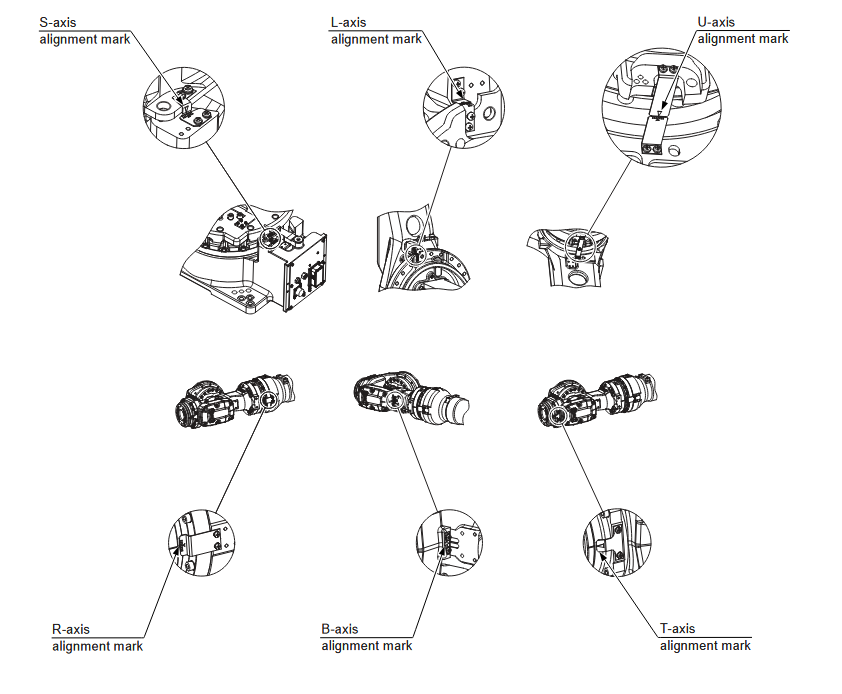 S-axis
alignment mark

L-axis
alignment mark

U-axis
alignment mark

R-axis
alignment mark

B-axis
alignment mark

T-axis
alignment mark