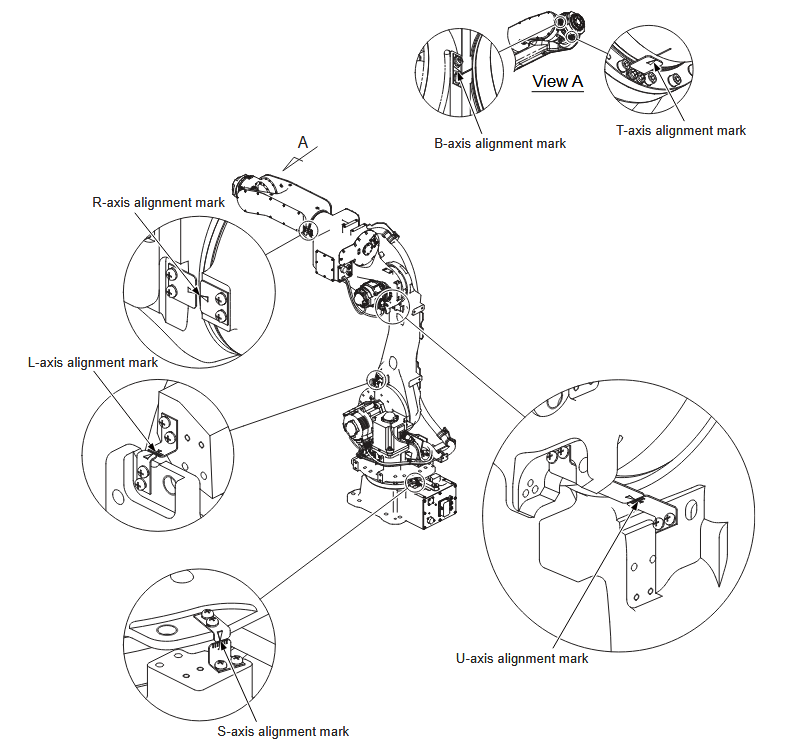 View A

B-axis alignment mark

T-axis alignment mark

A

R-axis alignment mark

L-axis alignment mark

U-axis alignment mark

S-axis alignment mark