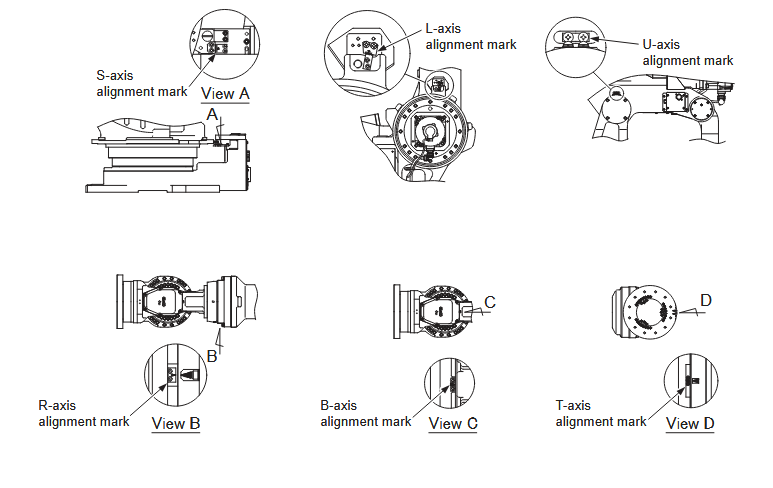 S-axis alignment mark

View A

A

L-axis alignment mark

U-axis alignment mark

B

R-axis alignment mark

View B

C

B-axis alignment mark

View C

D

T-axis alignment mark

View D