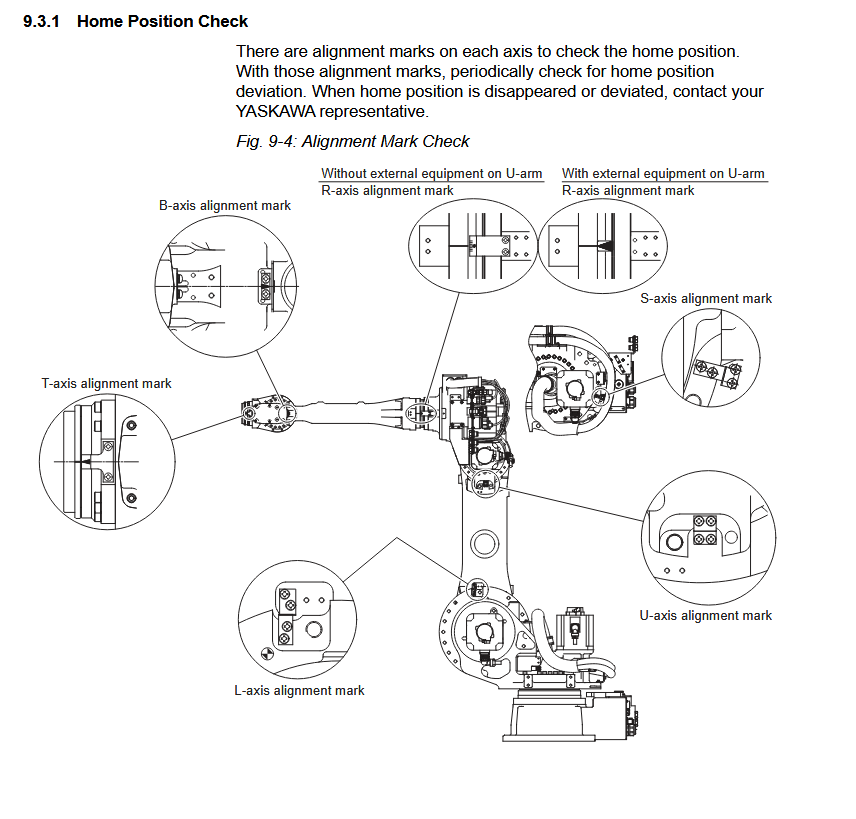 9.3.1 Home Position Check

There are alignment marks on each axis to check the home position. With those alignment marks, periodically check for home position deviation. When home position is disappeared or deviated, contact your YASKAWA representative.

Fig. 9-4: Alignment Mark Check

Without external equipment on U-arm
R-axis alignment mark

With external equipment on U-arm
R-axis alignment mark

B-axis alignment mark

S-axis alignment mark

T-axis alignment mark

U-axis alignment mark

L-axis alignment mark