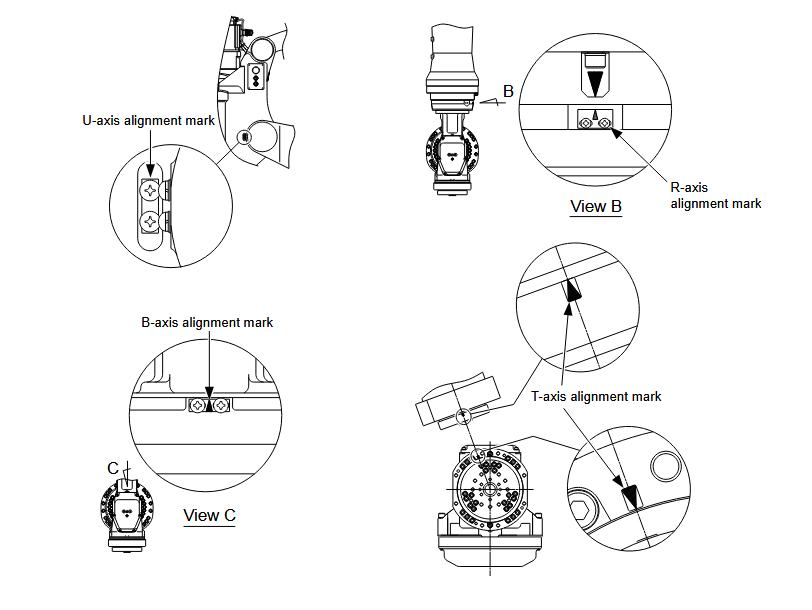 U-axis alignment mark

B

R-axis alignment mark

View B

B-axis alignment mark

C

View C

T-axis alignment mark