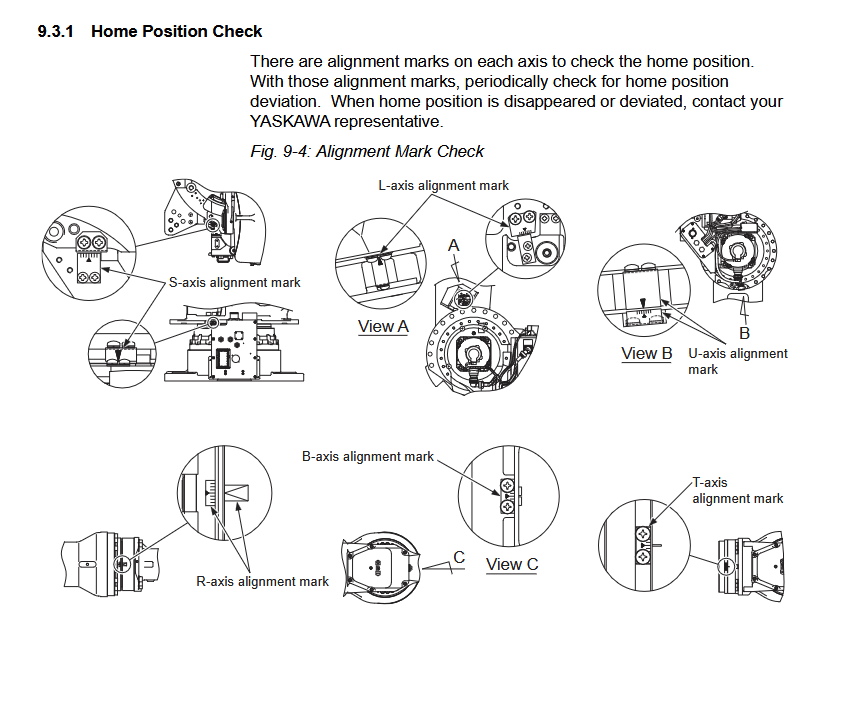 9.3.1 Home Position Check

There are alignment marks on each axis to check the home position. With those alignment marks, periodically check for home position deviation. When home position is disappeared or deviated, contact your YASKAWA representative.

Fig. 9-4: Alignment Mark Check

S-axis alignment mark

L-axis alignment mark

A

View A

B

View B

U-axis alignment mark

R-axis alignment mark

B-axis alignment mark

C

View C

T-axis alignment mark