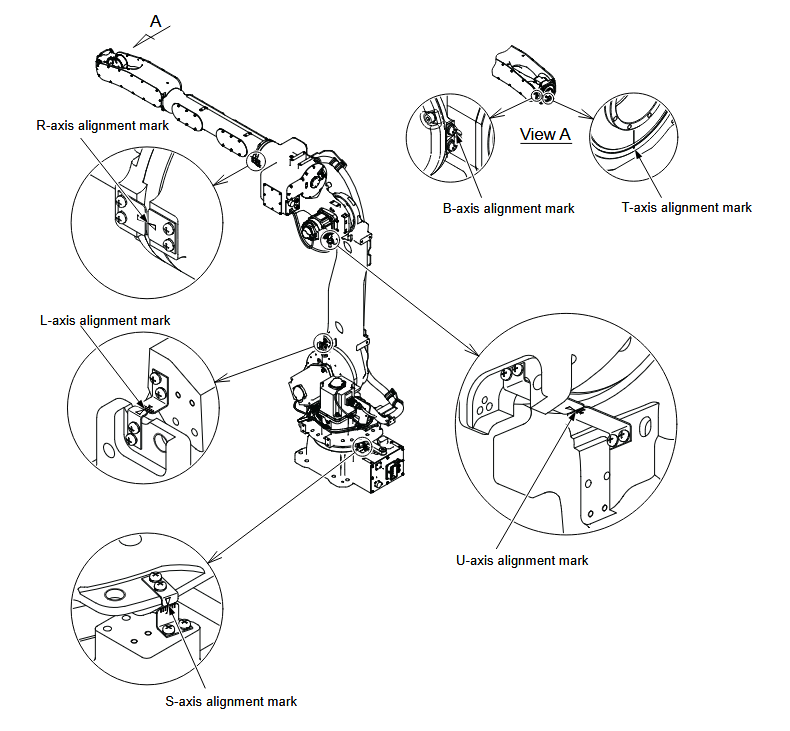 A

R-axis alignment mark

View A

B-axis alignment mark

T-axis alignment mark

L-axis alignment mark

U-axis alignment mark

S-axis alignment mark