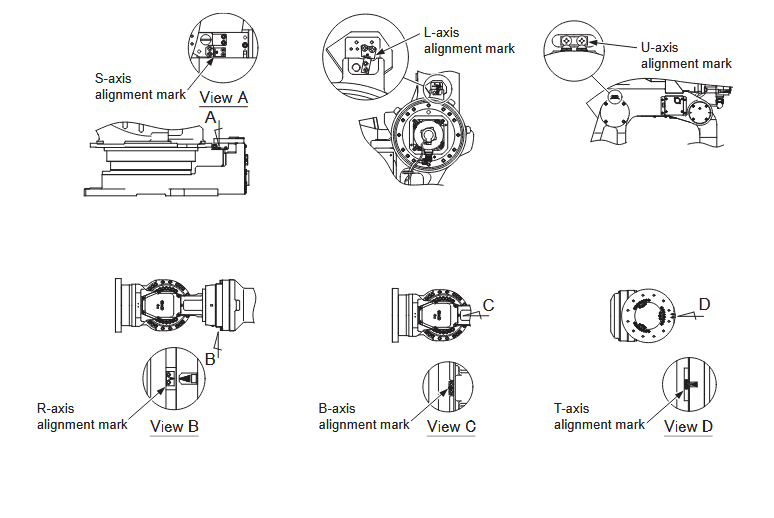 S-axis alignment mark

View A

A

L-axis alignment mark

U-axis alignment mark

B

R-axis alignment mark

View B

C

B-axis alignment mark

View C

D

T-axis alignment mark

View D