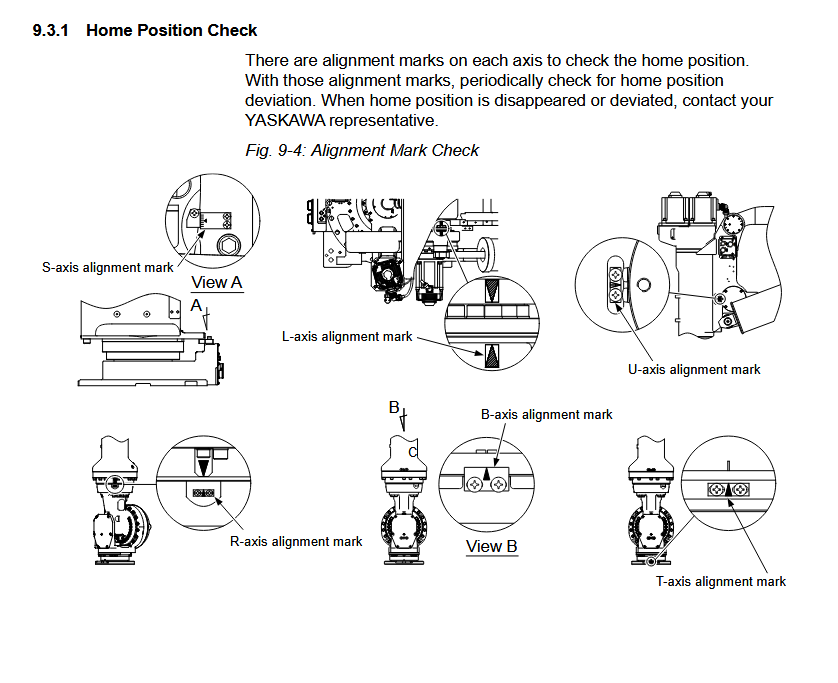 9.3.1 Home Position Check

There are alignment marks on each axis to check the home position. With those alignment marks, periodically check for home position deviation. When home position is disappeared or deviated, contact your YASKAWA representative.

Fig. 9-4: Alignment Mark Check

S-axis alignment mark

View A

A

L-axis alignment mark

U-axis alignment mark

B

B-axis alignment mark

C

R-axis alignment mark

View B

T-axis alignment mark