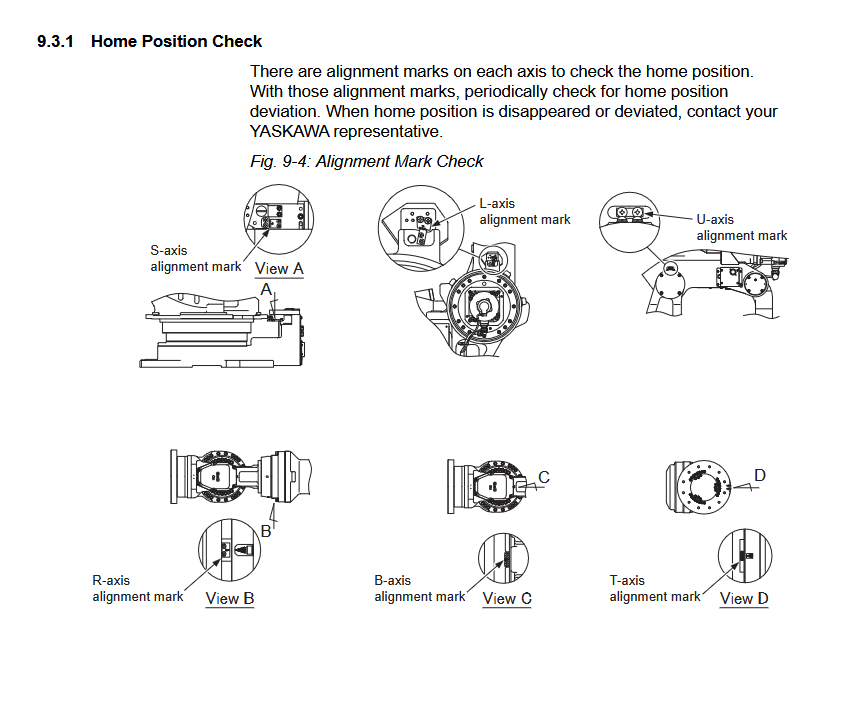 9.3.1 Home Position Check

There are alignment marks on each axis to check the home position. With those alignment marks, periodically check for home position deviation. When home position is disappeared or deviated, contact your YASKAWA representative.

Fig. 9-4: Alignment Mark Check

S-axis alignment mark

View A

A

L-axis alignment mark

U-axis alignment mark

B

R-axis alignment mark

View B

C

B-axis alignment mark

View C

D

T-axis alignment mark

View D