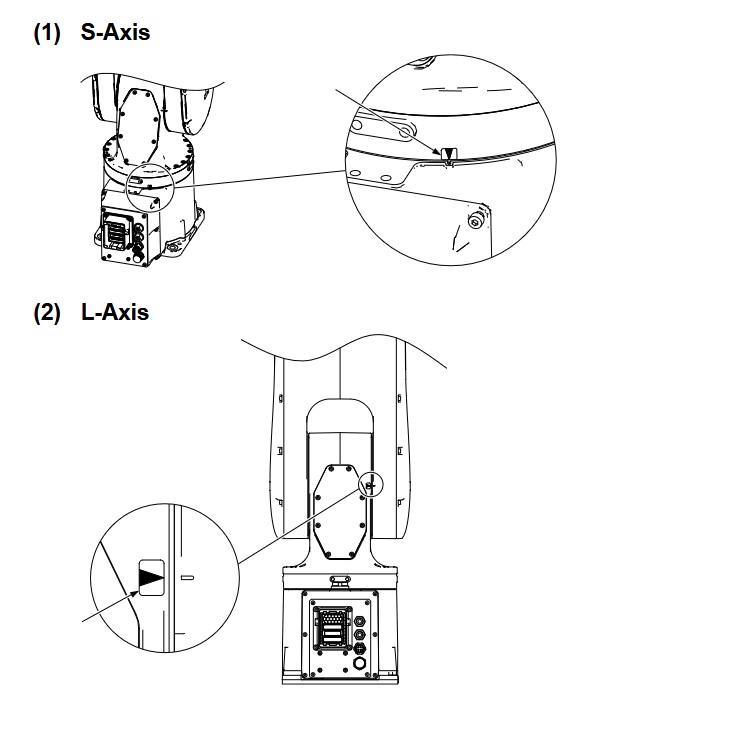 (1) S-Axis

(2) L-Axis