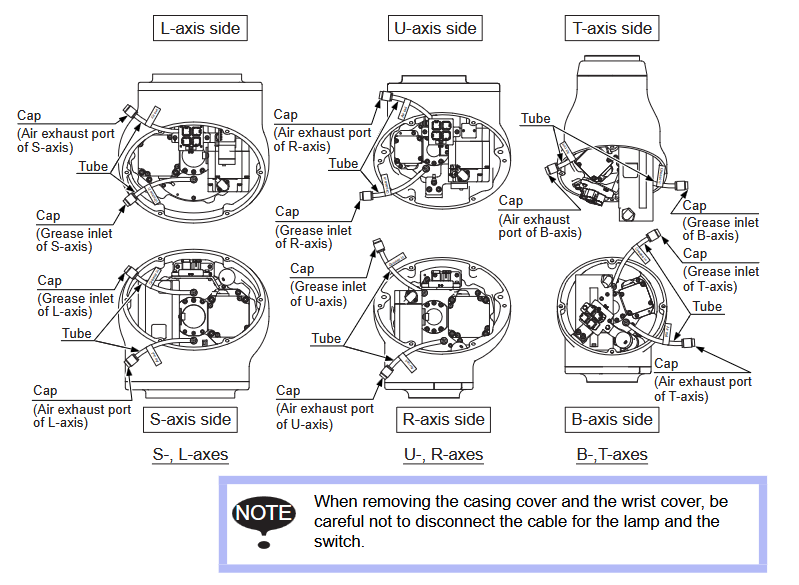 L-axis side

Cap
(Air exhaust port of S-axis)

Tube

Cap
(Grease inlet of S-axis)

Cap
(Grease inlet of L-axis)

Tube

Cap
(Air exhaust port of L-axis)

S-axis side

S-, L-axes

U-axis side

Cap
(Air exhaust port of R-axis)

Tube

Cap
(Grease inlet of R-axis)

Cap
(Grease inlet of U-axis)

Tube

Cap
(Air exhaust port of U-axis)

R-axis side

U-, R-axes

T-axis side

Tube

Cap
(Air exhaust port of B-axis)

Cap
(Grease inlet of B-axis)

Cap
(Grease inlet of T-axis)

Tube

Cap
(Air exhaust port of T-axis)

B-axis side

B-,T-axes

NOTE

When removing the casing cover and the wrist cover, be careful not to disconnect the cable for the lamp and the switch.