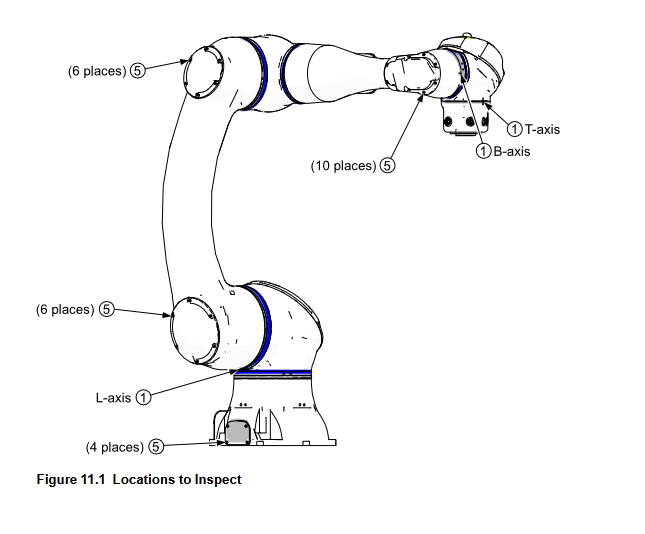 (6 places) ⑤

① T-axis

① B-axis

(10 places) ⑤

(6 places) ⑤

L-axis ①

(4 places) ⑤

Figure 11.1 Locations to Inspect